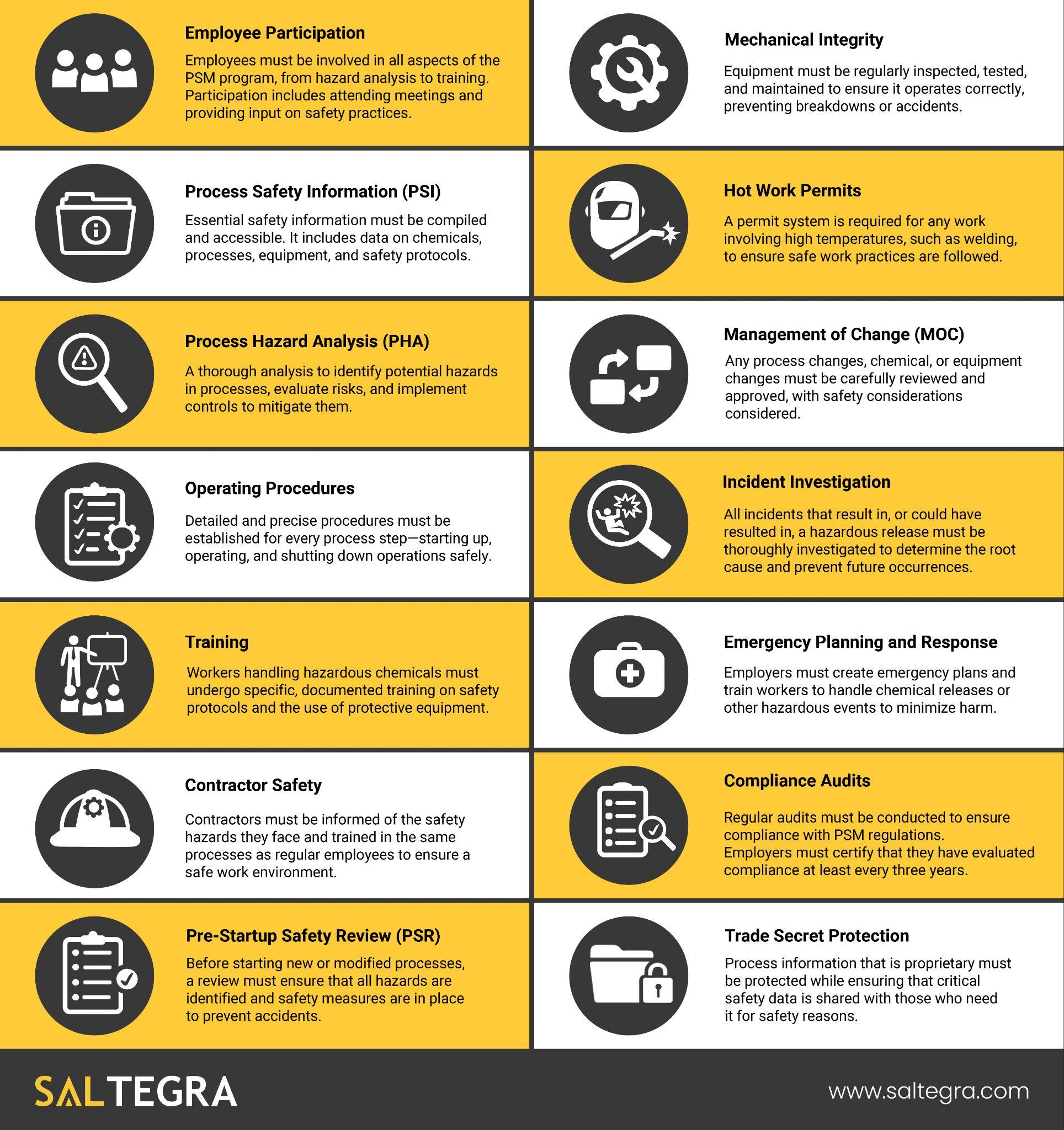 Employee Participation

Employees must be involved in all aspects of the PSM program, from hazard analysis to training. Participation includes attending meetings and providing input on safety practices.

Process Safety Information (PSI)

Essential safety information must be compiled and accessible. It includes data on chemicals, processes, equipment, and safety protocols.

Process Hazard Analysis (PHA)

A thorough analysis to identify potential hazards in processes, evaluate risks, and implement controls to mitigate them.

Operating Procedures

Detailed and precise procedures must be established for every process step—starting up, operating, and shutting down operations safely.

Training

Workers handling hazardous chemicals must undergo specific, documented training on safety protocols and the use of protective equipment.

Contractor Safety

Contractors must be informed of the safety hazards they face and trained in the same processes as regular employees to ensure a safe work environment.

Pre-Startup Safety Review (PSR)

Before starting new or modified processes, a review must ensure that all hazards are identified and safety measures are in place to prevent accidents.

Mechanical Integrity

Equipment must be regularly inspected, tested, and maintained to ensure it operates correctly, preventing breakdowns or accidents.

Hot Work Permits

A permit system is required for any work involving high temperatures, such as welding, to ensure safe work practices are followed.

Management of Change (MOC)

Any process changes, chemical, or equipment changes must be carefully reviewed and approved, with safety considerations considered.

Incident Investigation

All incidents that result in, or could have resulted in, a hazardous release must be thoroughly investigated to determine the root cause and prevent future occurrences.

Emergency Planning and Response

Employers must create emergency plans and train workers to handle chemical releases or other hazardous events to minimize harm.

Compliance Audits

Regular audits must be conducted to ensure compliance with PSM regulations. Employers must certify that they have evaluated compliance at least every three years.

Trade Secret Protection

Process information that is proprietary must be protected while ensuring that critical safety data is shared with those who need it for safety reasons.

SALTEGRA

www.saltegra.com