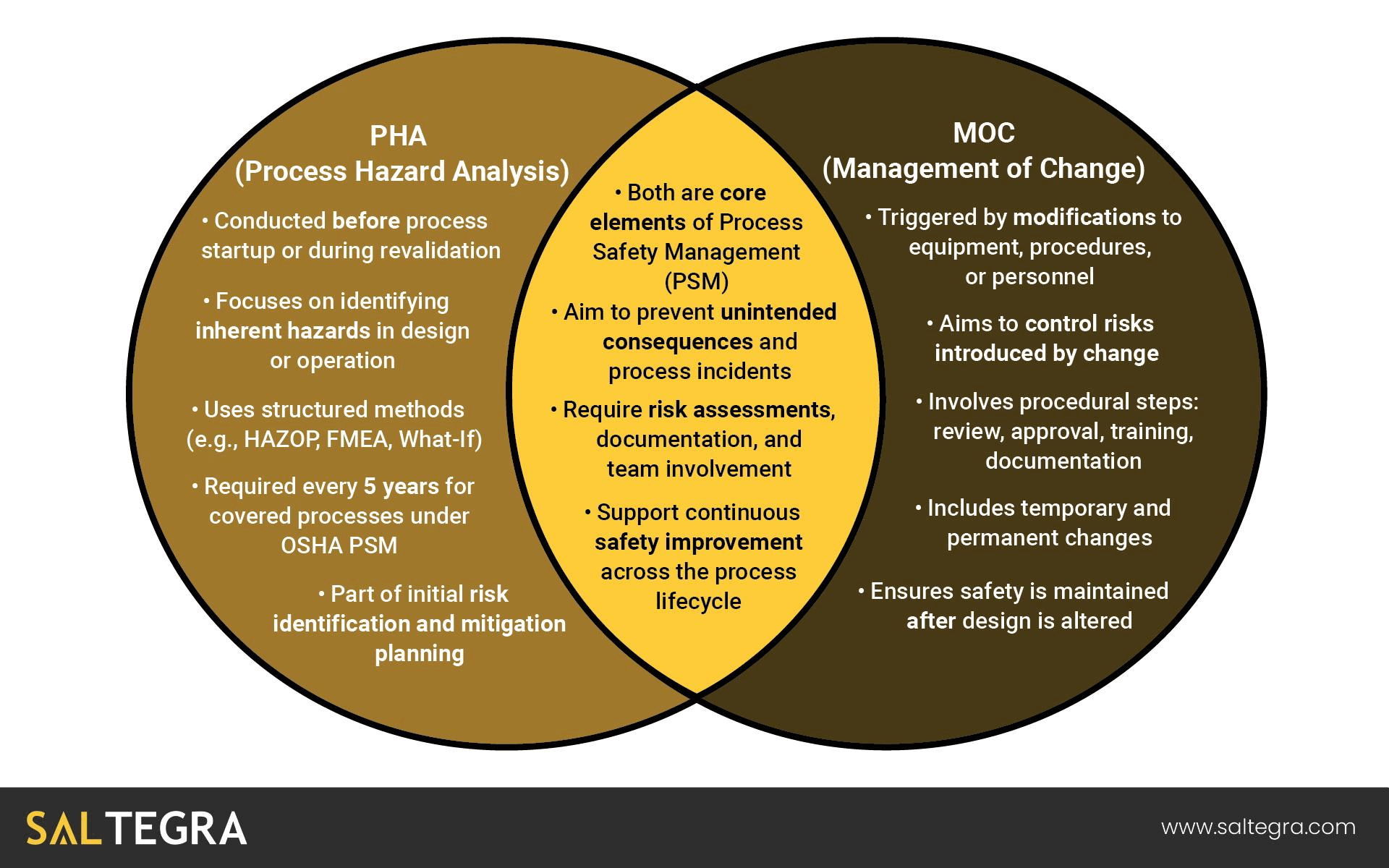 PHA
(Process Hazard Analysis)

• Conducted before process startup or during revalidation

• Focuses on identifying inherent hazards in design or operation

• Uses structured methods (e.g., HAZOP, FMEA, What-If)

• Required every 5 years for covered processes under OSHA PSM

• Part of initial risk identification and mitigation planning

• Both are core elements of Process Safety Management (PSM)

• Aim to prevent unintended consequences and process incidents

• Require risk assessments, documentation, and team involvement

• Support continuous safety improvement across the process lifecycle

MOC
(Management of Change)

• Triggered by modifications to equipment, procedures, or personnel

• Aims to control risks introduced by change

• Involves procedural steps: review, approval, training, documentation

• Includes temporary and permanent changes

• Ensures safety is maintained after design is altered

SALTEGRA

www.saltegra.com