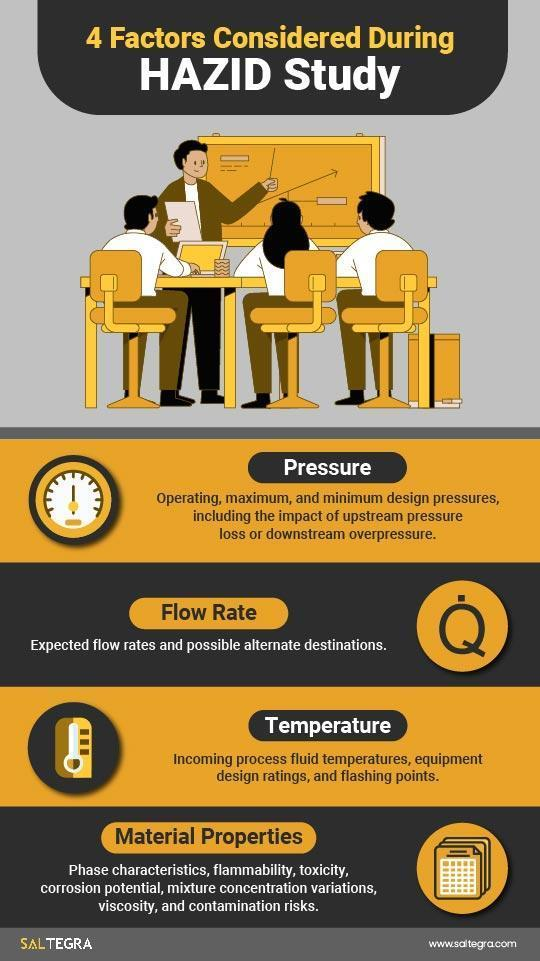 4 Factors Considered During
HAZID Study

Pressure

Operating, maximum, and minimum design pressures, including the impact of upstream pressure loss or downstream overpressure.

Flow Rate

Expected flow rates and possible alternate destinations.

$\dot{Q}$

Temperature

Incoming process fluid temperatures, equipment design ratings, and flashing points.

Material Properties

Phase characteristics, flammability, toxicity, corrosion potential, mixture concentration variations, viscosity, and contamination risks.

SALTEGRA

www.saltegra.com