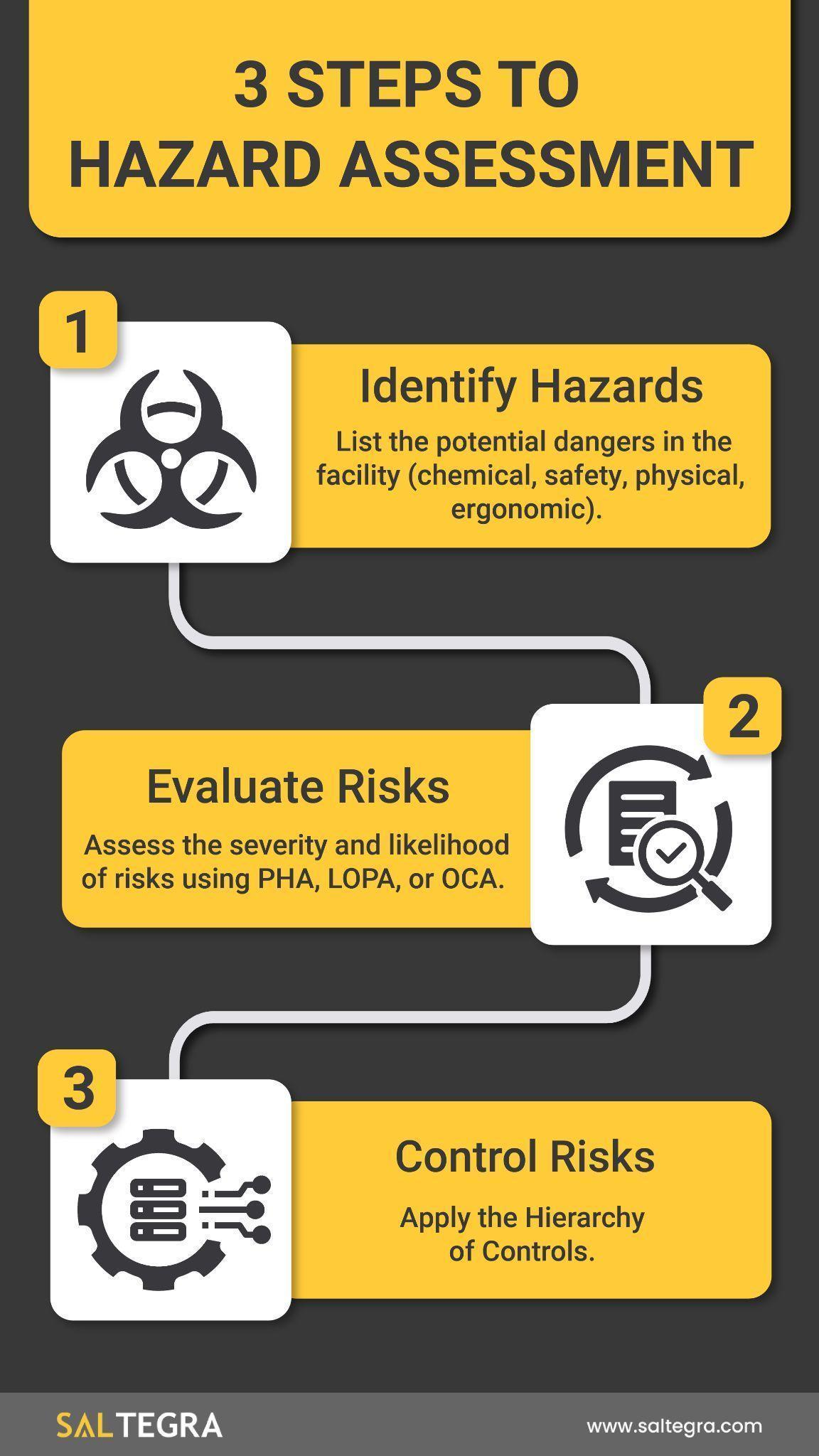 3 STEPS TO HAZARD ASSESSMENT

1

Identify Hazards

List the potential dangers in the facility (chemical, safety, physical, ergonomic).

2

Evaluate Risks

Assess the severity and likelihood of risks using PHA, LOPA, or OCA.

3

Control Risks

Apply the Hierarchy of Controls.

SALTEGRA

www.saltegra.com